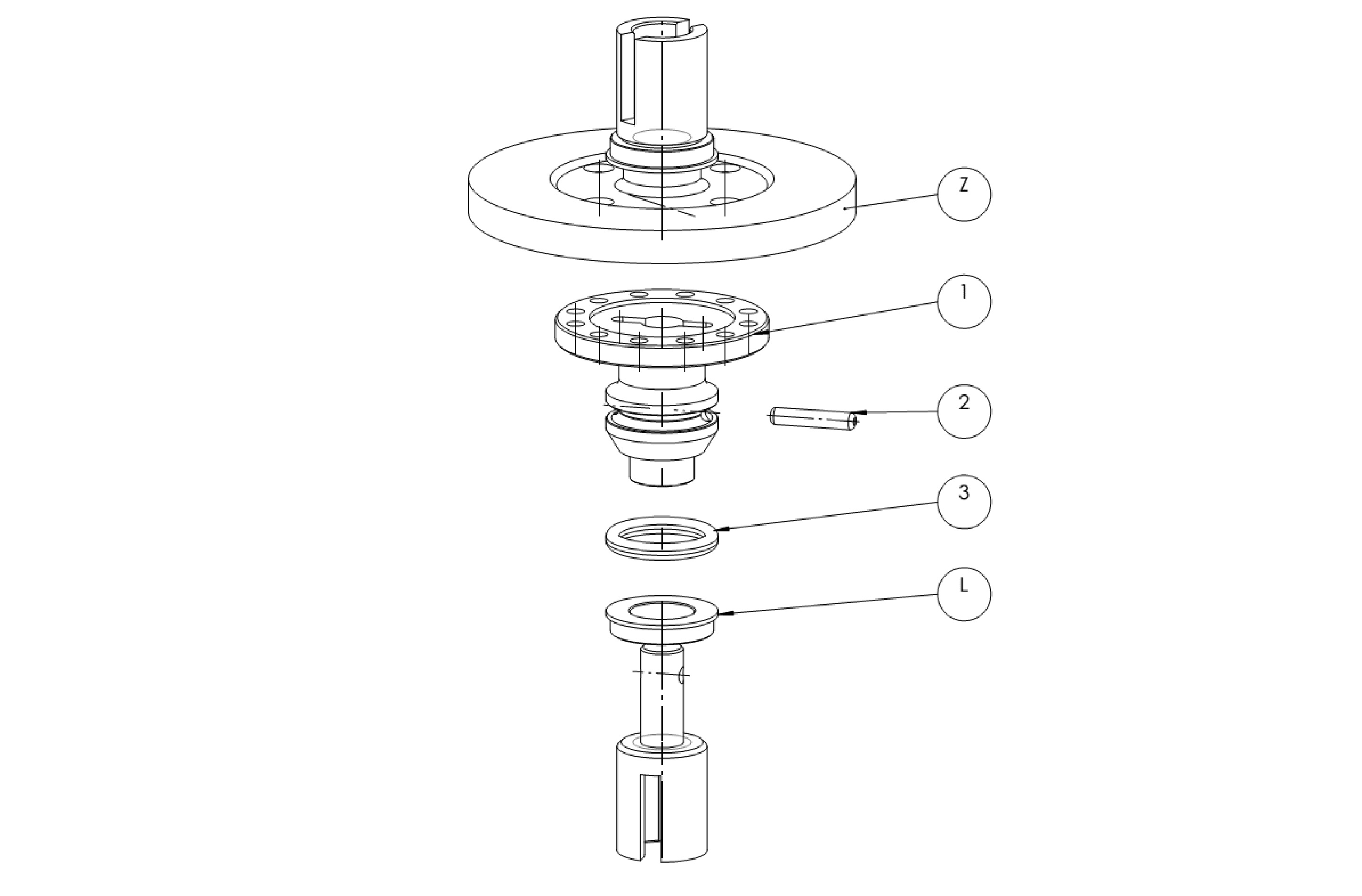 Z

1

2

3

L