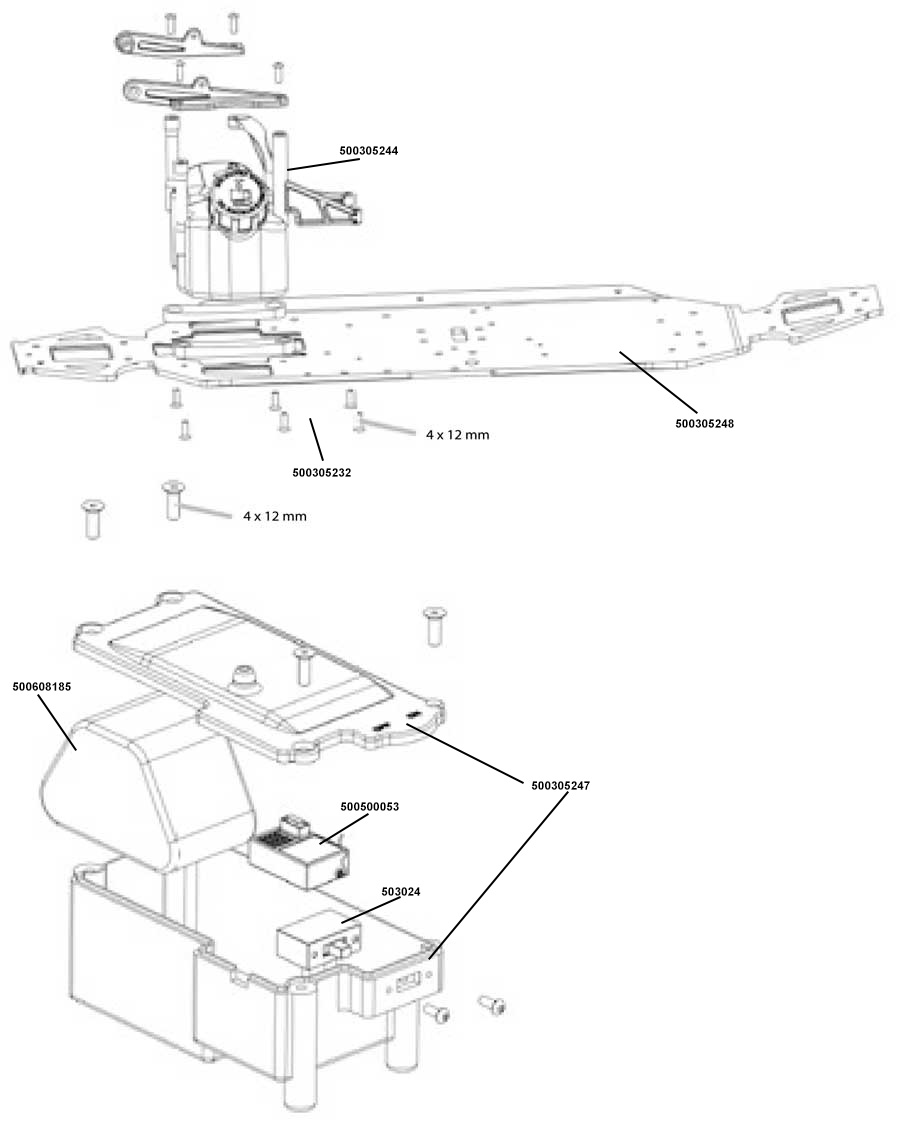 500305244

500305248

4 x 12 mm

500305232

4 x 12 mm

500608185

500305247

500500053

503024