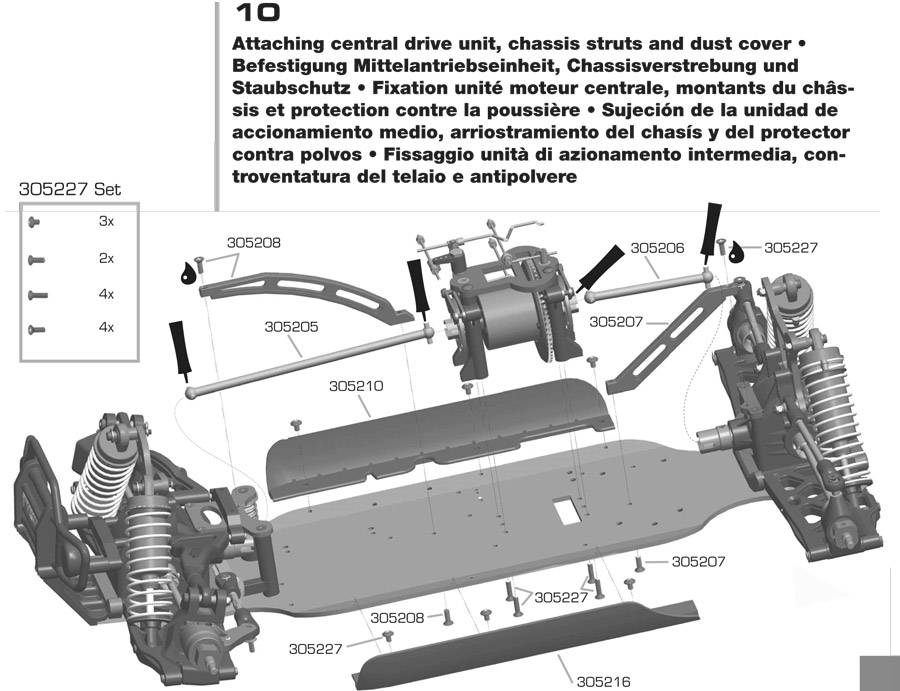 10

Attaching central drive unit, chassis struts and dust cover • Befestigung Mittelantriebseinheit, Chassisverstrebung und Staubschutz • Fixation unité moteur centrale, montants du châssis et protection contre la poussière • Sujeción de la unidad de accionamiento medio, arriostramiento del chasís y del protector contra polvos • Fissaggio unità di azionamento intermedia, controventatura del telaio e antipolvere

305227 Set

3x
2x
4x
4x

305208
305205
305210
305206
305227
305207
305207
305227
305208
305227
305216