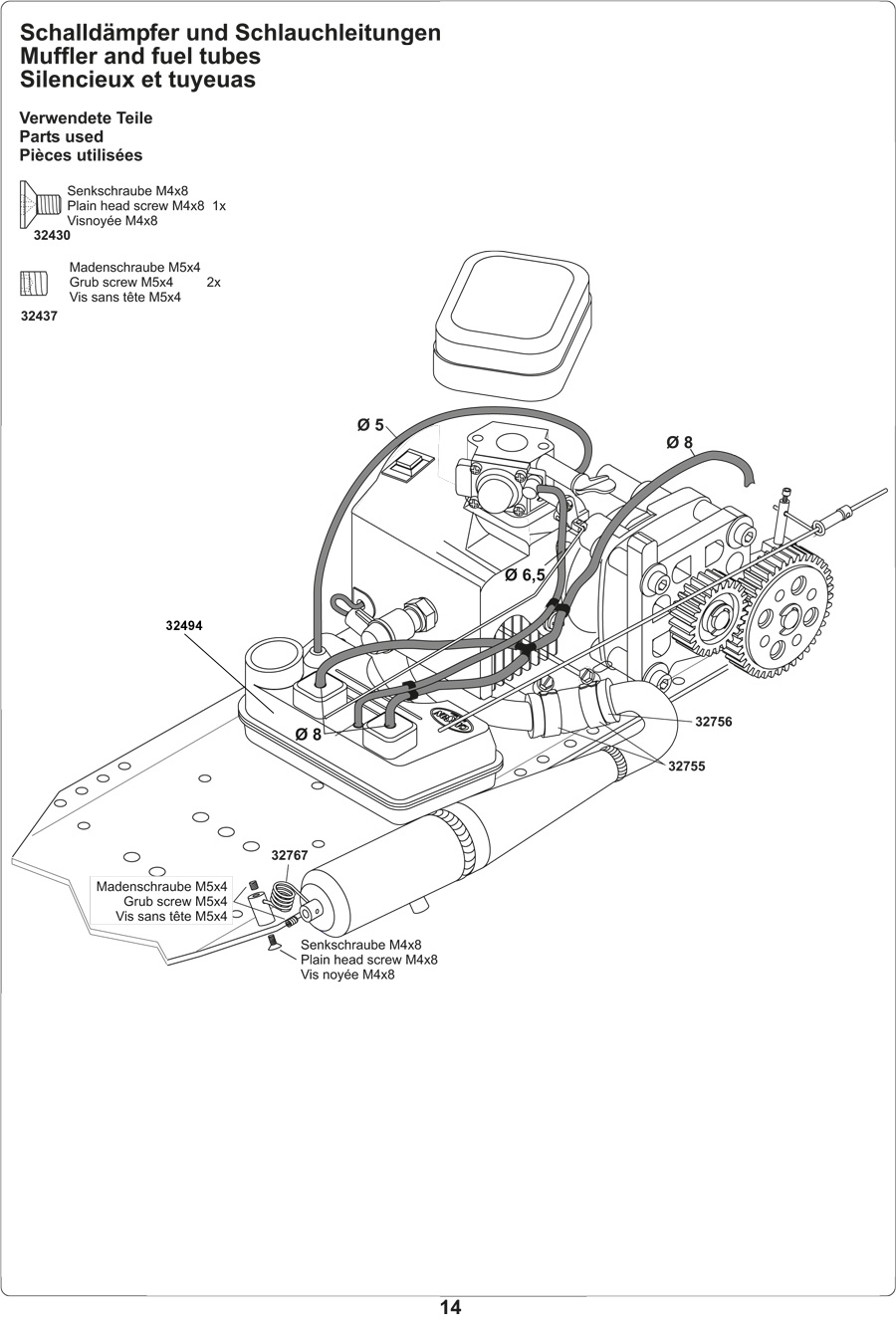 Schalldämpfer und Schlauchleitungen
Muffler and fuel tubes
Silencieux et tuyeuas

Verwendete Teile
Parts used
Pièces utilisées

Senkschraube M4x8
Plain head screw M4x8 1x
Visnoyée M4x8
32430

Madenschraube M5x4
Grub screw M5x4 2x
Vis sans tête M5x4
32437

Ø 5

Ø 8

Ø 6,5

32494

Ø 8

32756

32755

32767

Madenschraube M5x4
Grub screw M5x4
Vis sans tête M5x4

Senkschraube M4x8
Plain head screw M4x8
Vis noyée M4x8

14