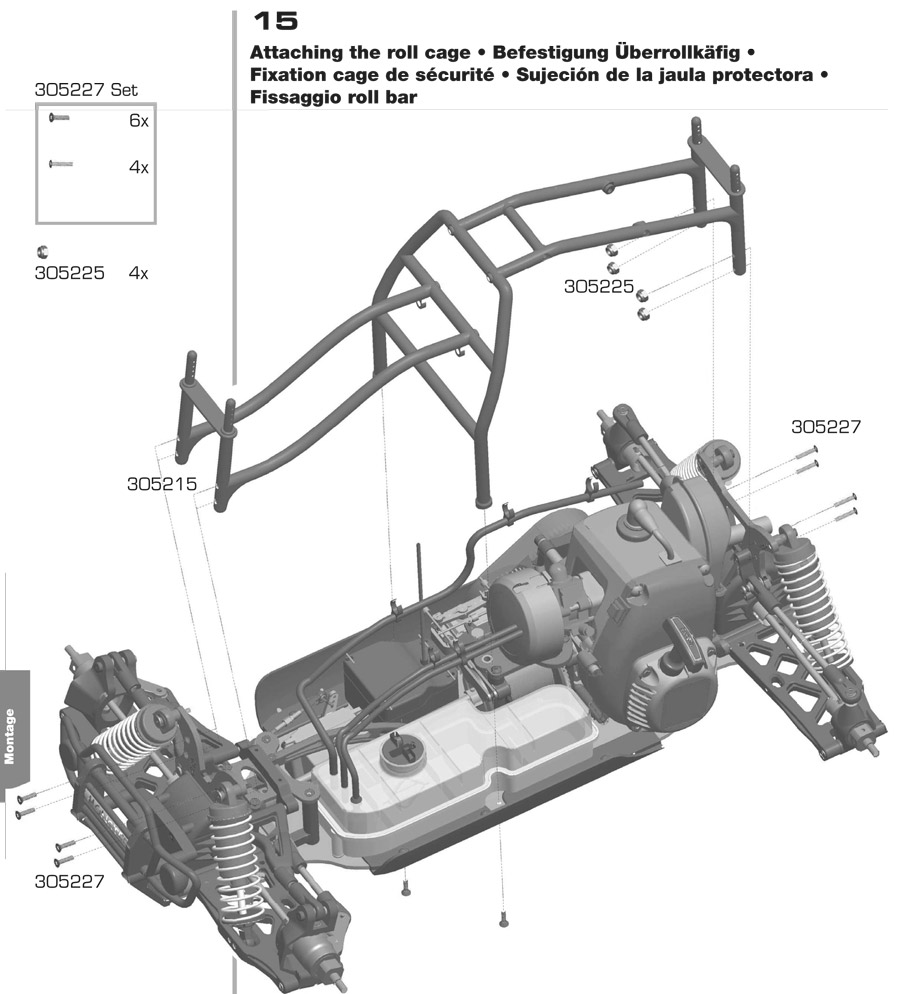 15

Attaching the roll cage • Befestigung Überrollkäfig • Fixation cage de sécurité • Sujeción de la jaula protectora • Fissaggio roll bar

305227 Set

6x

4x

305225 4x

305225

305227

305215

Montage

305227