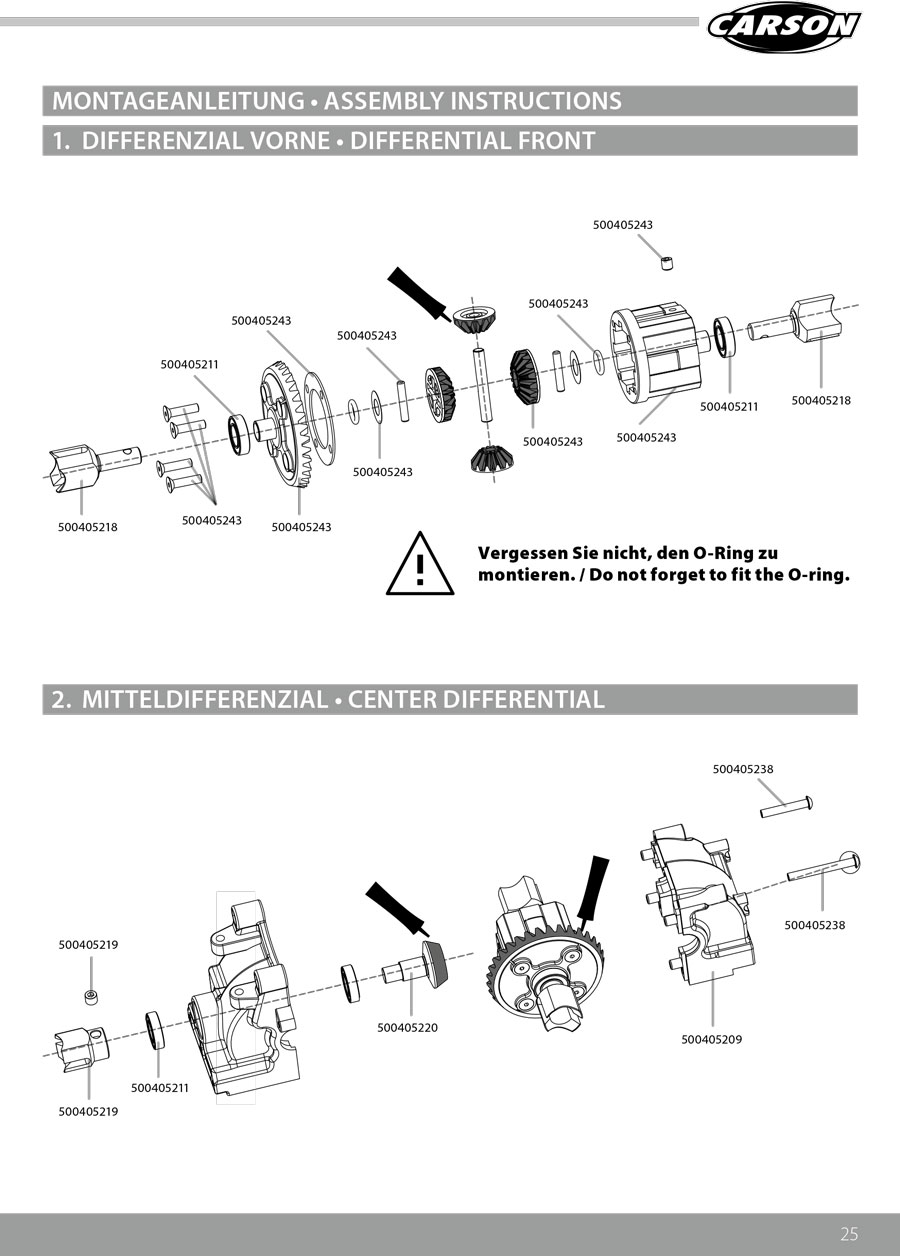 CARSON

MONTAGEANLEITUNG • ASSEMBLY INSTRUCTIONS

1. DIFFERENZIAL VORNE • DIFFERENTIAL FRONT

500405243

500405243

500405243

500405243

500405211

500405211

500405218

500405243

500405243

500405243

500405218

500405243

500405243

Vergessen Sie nicht, den O-Ring zu montieren. / Do not forget to fit the O-ring.

2. MITTELDIFFERENZIAL • CENTER DIFFERENTIAL

500405238

500405238

500405219

500405220

500405209

500405211

500405219

25