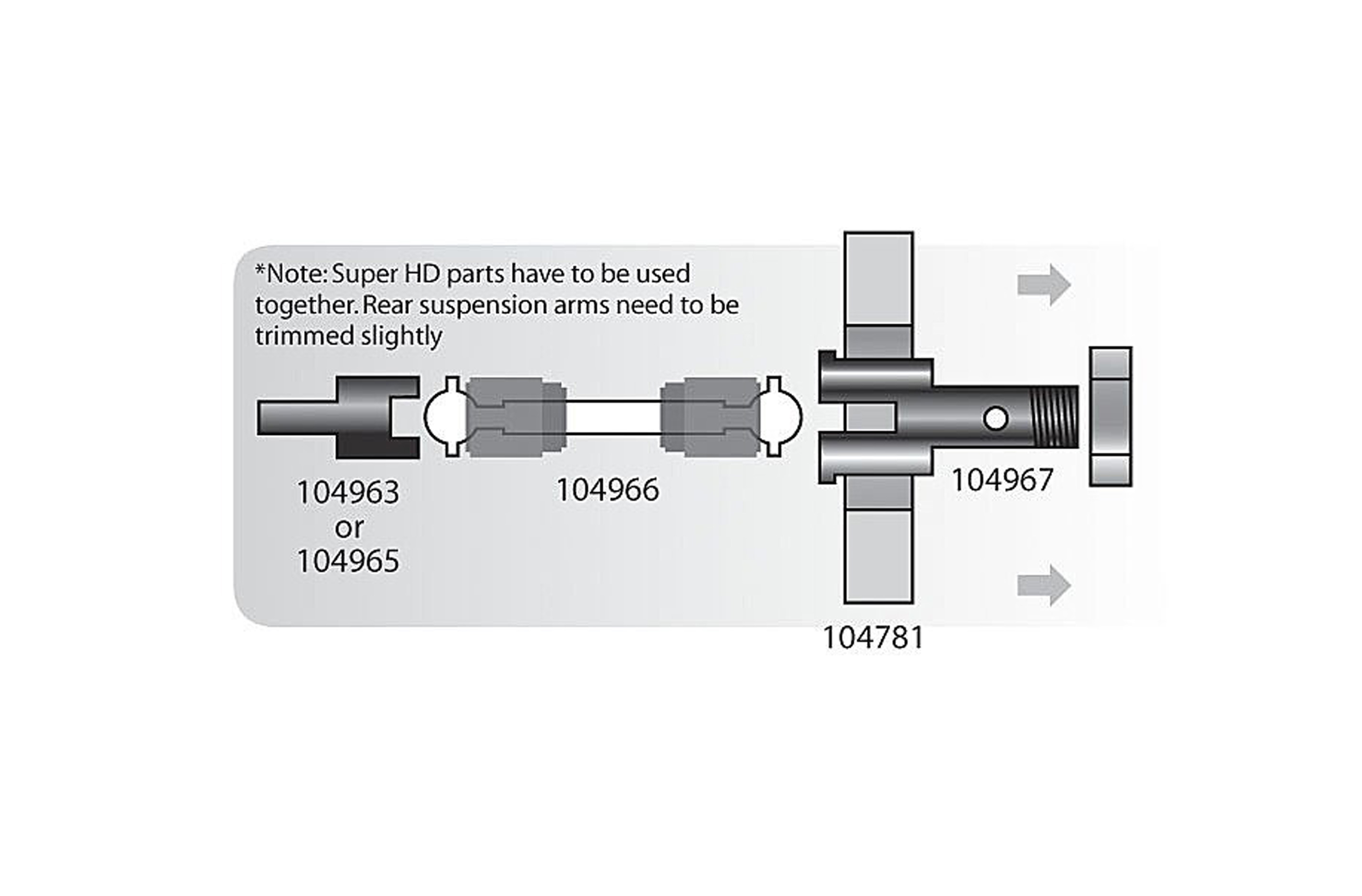 *Note: Super HD parts have to be used together. Rear suspension arms need to be trimmed slightly

104963
or
104965

104966

104967

104781