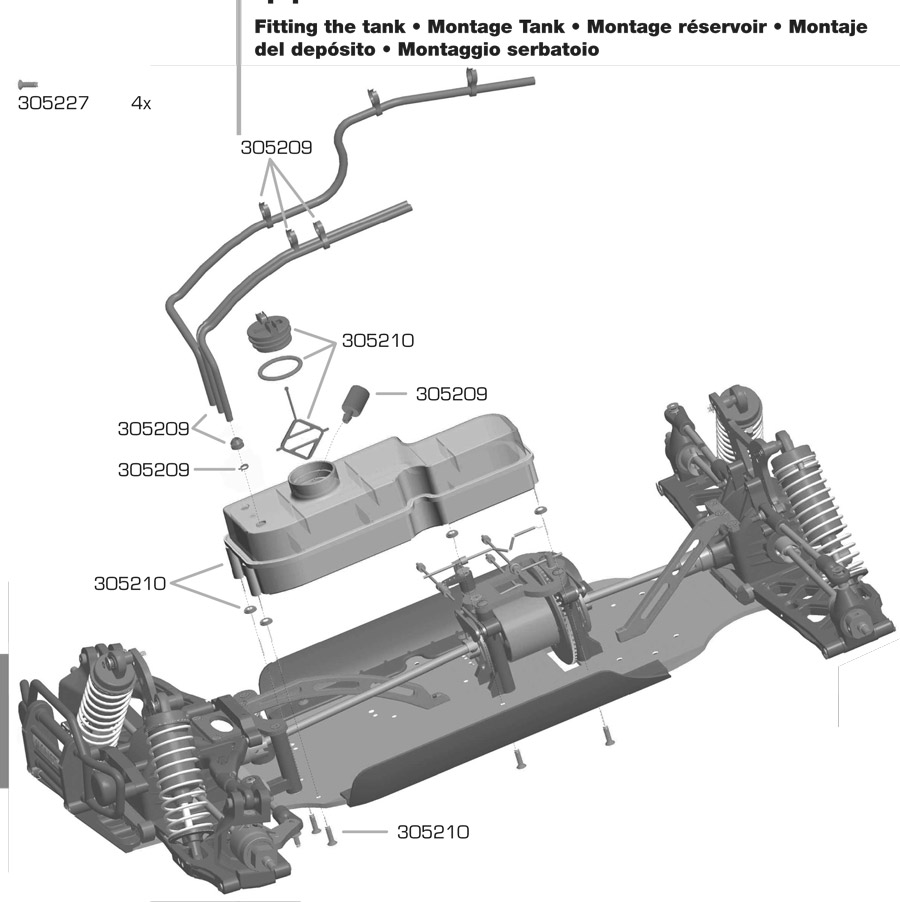 Fitting the tank • Montage Tank • Montage réservoir • Montaje del depósito • Montaggio serbatoio

305227 4x

305209

305210

305209

305209

305209

305210

305210