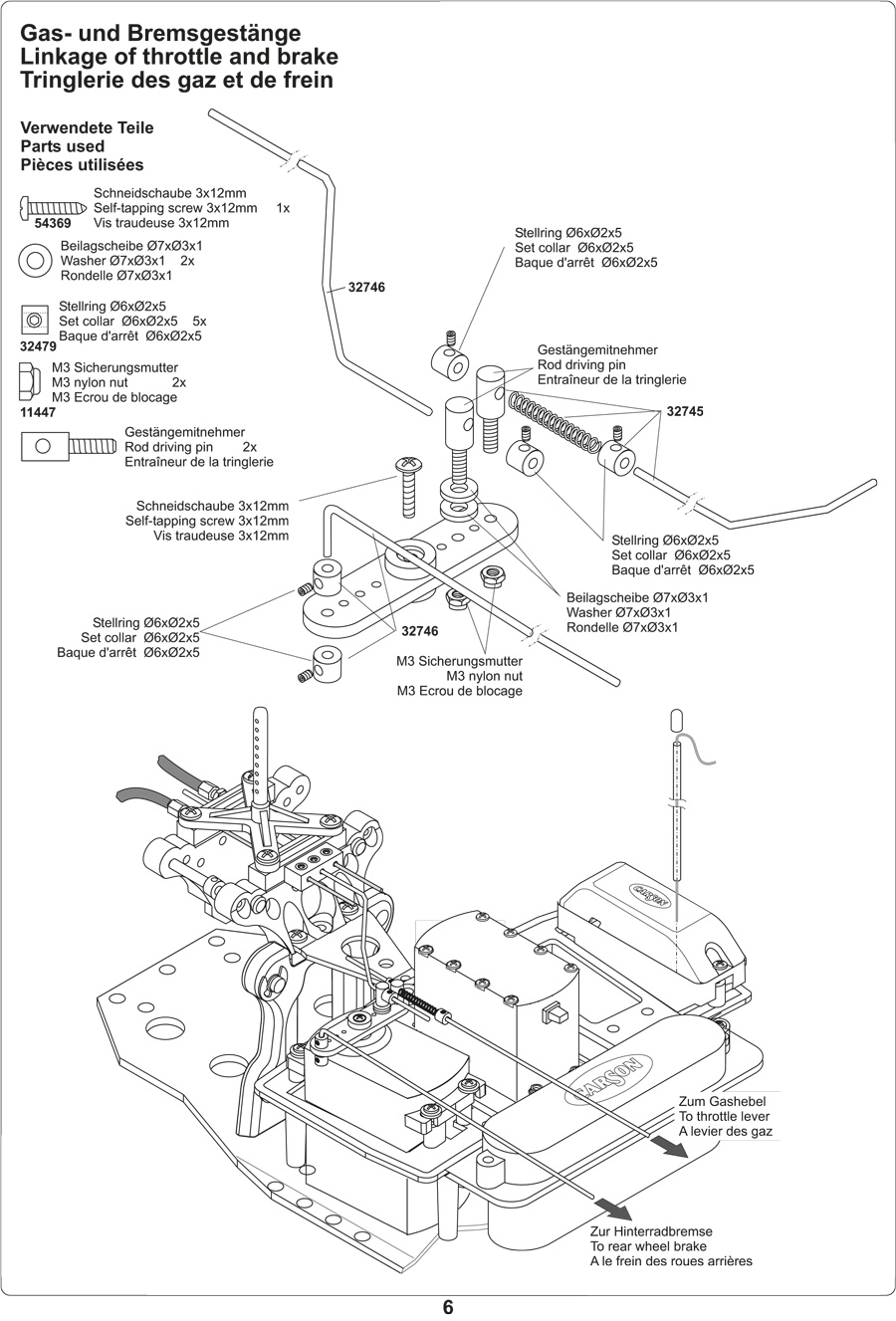 Gas- und Bremsgestänge
Linkage of throttle and brake
Tringlerie des gaz et de frein

Verwendete Teile
Parts used
Pièces utilisées

Schneidschaube 3x12mm
Self-tapping screw 3x12mm 1x
Vis traudeuse 3x12mm
54369

Beilagscheibe Ø7xØ3x1
Washer Ø7xØ3x1 2x
Rondelle Ø7xØ3x1

Stellring Ø6xØ2x5
Set collar Ø6xØ2x5 5x
Baque d'arrêt Ø6xØ2x5
32479

M3 Sicherungsmutter
M3 nylon nut 2x
M3 Ecrou de blocage
11447

Gestängemitnehmer
Rod driving pin 2x
Entraîneur de la tringlerie

32746

Stellring Ø6xØ2x5
Set collar Ø6xØ2x5
Baque d'arrêt Ø6xØ2x5

Gestängemitnehmer
Rod driving pin
Entraîneur de la tringlerie

32745

Schneidschaube 3x12mm
Self-tapping screw 3x12mm
Vis traudeuse 3x12mm

Stellring Ø6xØ2x5
Set collar Ø6xØ2x5
Baque d'arrêt Ø6xØ2x5

Beilagscheibe Ø7xØ3x1
Washer Ø7xØ3x1
Rondelle Ø7xØ3x1

Stellring Ø6xØ2x5
Set collar Ø6xØ2x5
Baque d'arrêt Ø6xØ2x5

32746

M3 Sicherungsmutter
M3 nylon nut
M3 Ecrou de blocage

CARSON

CARSON

Zum Gashebel
To throttle lever
A levier des gaz

Zur Hinterradbremse
To rear wheel brake
A le frein des roues arrières

6