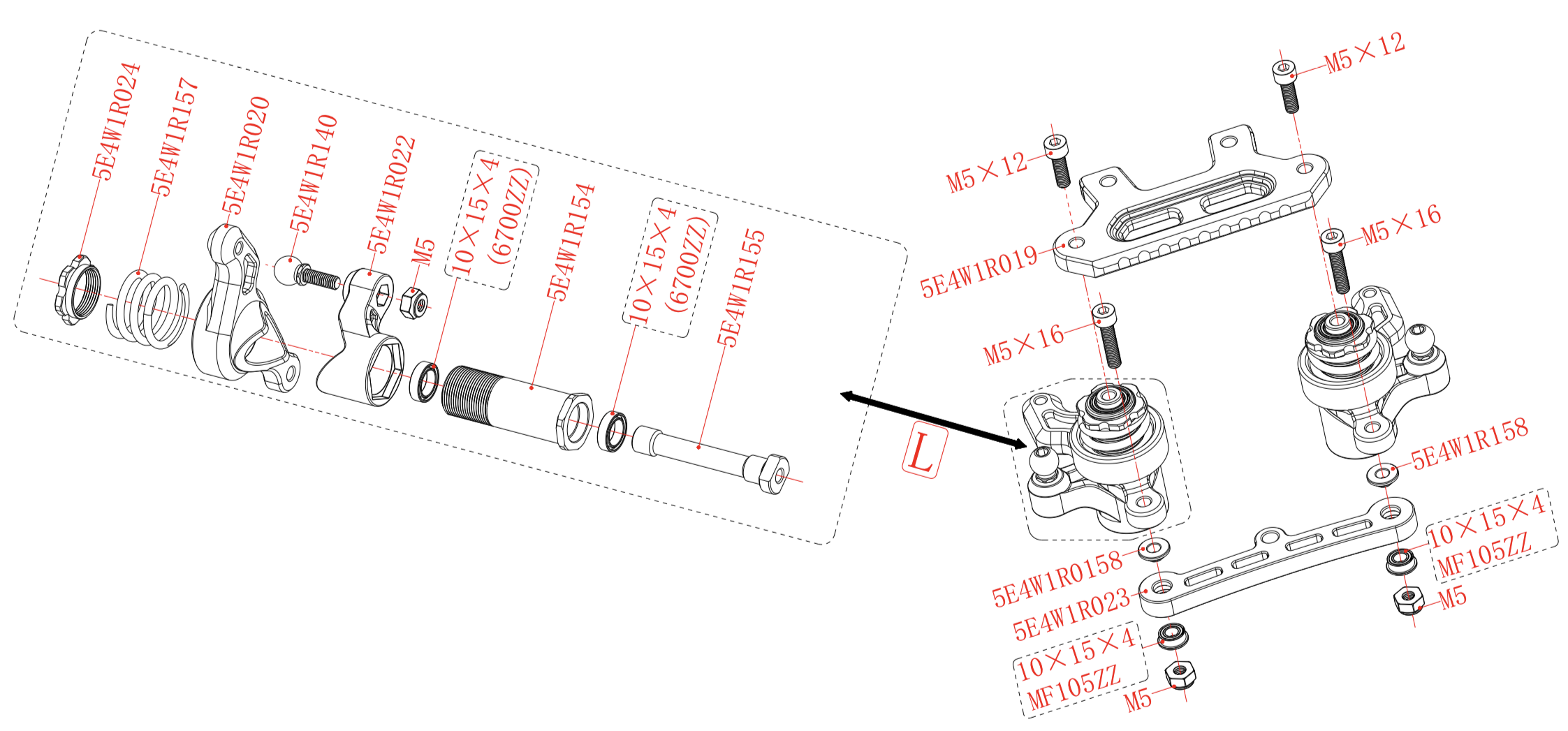 5E4W1R024
5E4W1R157
5E4W1R020
5E4W1R140
5E4W1R022
M5
10×15×4
(6700ZZ)
5E4W1R154
10×15×4
(6700ZZ)
5E4W1R155

L

M5×12
M5×12
5E4W1R019
M5×16
M5×16
5E4W1R158
10×15×4
MF105ZZ
M5
5E4W1R0158
5E4W1R023
10×15×4
MF105ZZ
M5