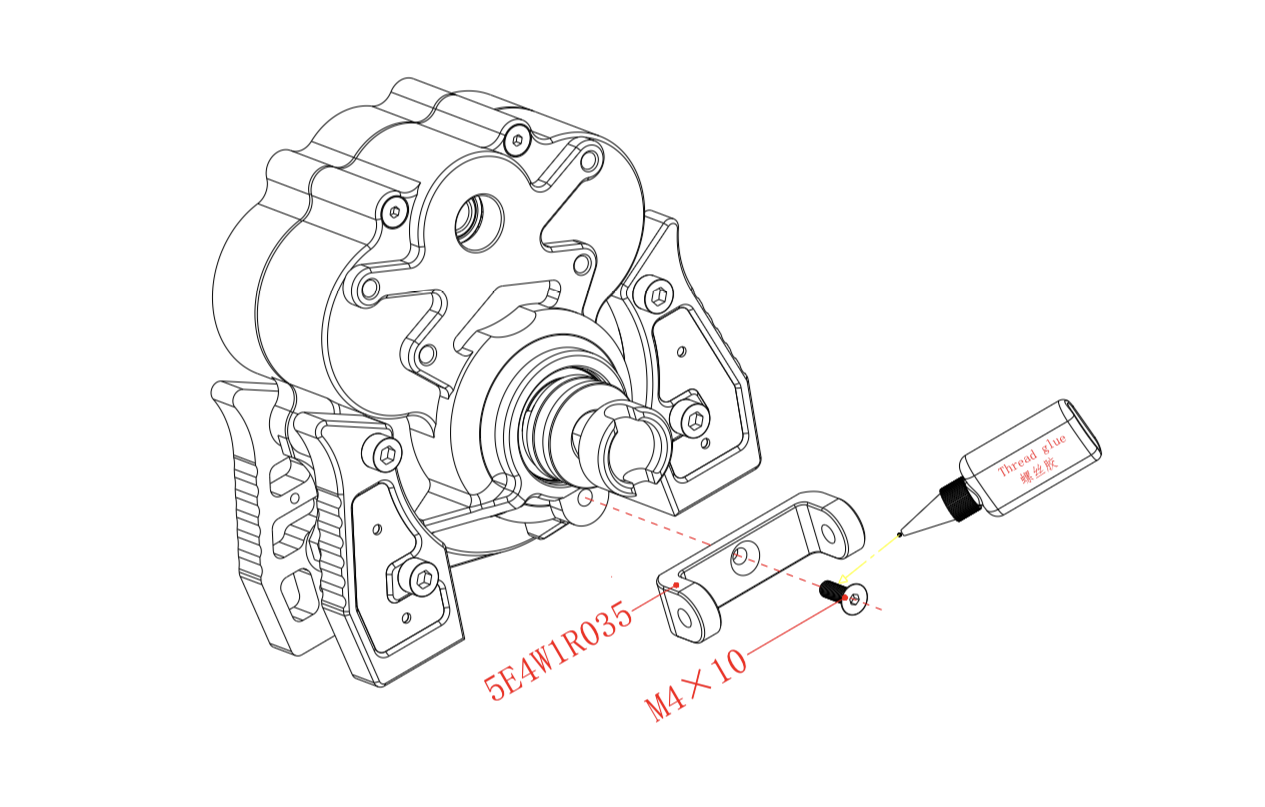 Thread glue
螺丝胶

5E4W1R035

M4×10