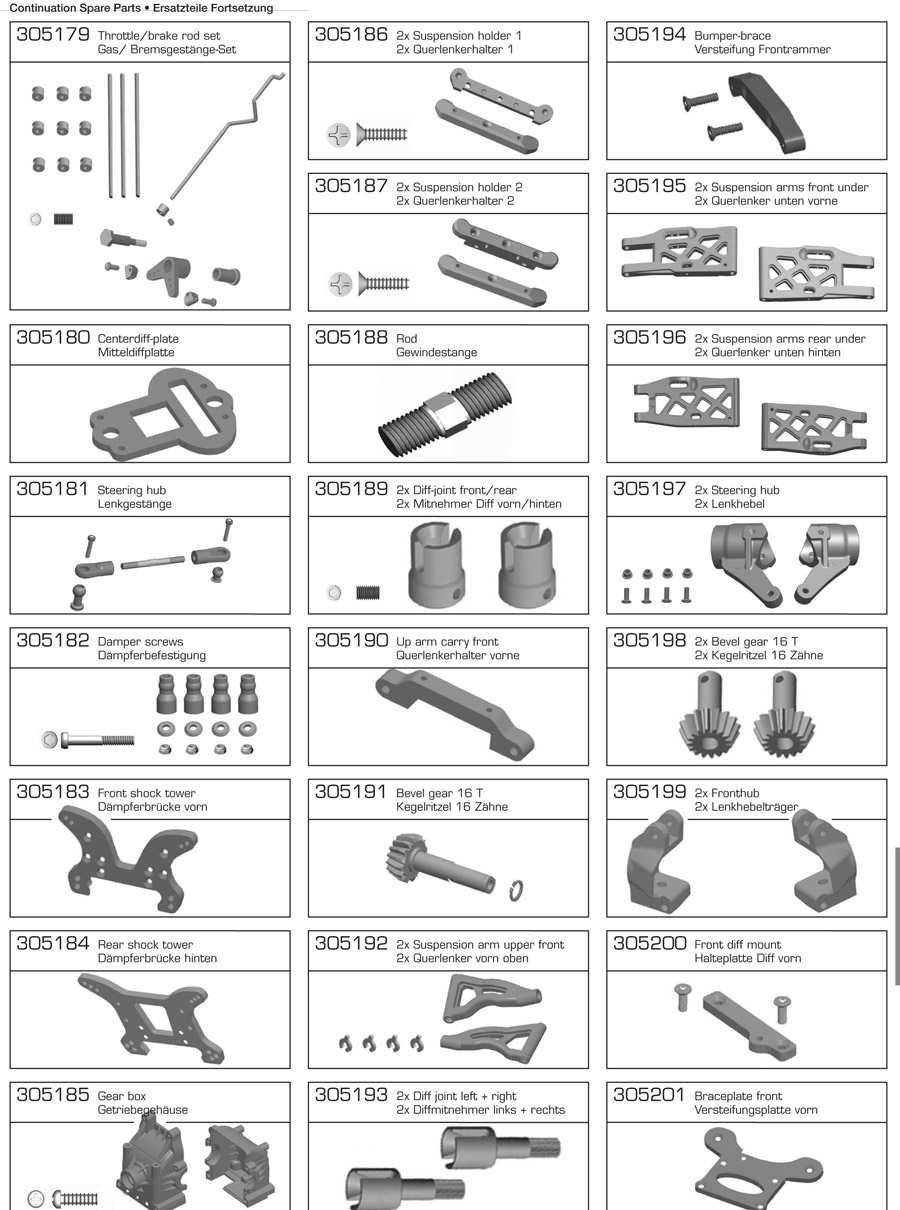 Continuation Spare Parts • Ersatzteile Fortsetzung

305179 Throttle/brake rod set
Gas/ Bremsgestänge-Set

305180 Centerdiff-plate
Mitteldiffplatte

305181 Steering hub
Lenkgestänge

305182 Damper screws
Dämpferbefestigung

305183 Front shock tower
Dämpferbrücke vorn

305184 Rear shock tower
Dämpferbrücke hinten

305185 Gear box
Getriebegehäuse

305186 2x Suspension holder 1
2x Querlenkerhalter 1

305187 2x Suspension holder 2
2x Querlenkerhalter 2

305188 Rod
Gewindestange

305189 2x Diff-joint front/rear
2x Mitnehmer Diff vorn/hinten

305190 Up arm carry front
Querlenkerhalter vorne

305191 Bevel gear 16 T
Kegelritzel 16 Zähne

305192 2x Suspension arm upper front
2x Querlenker vorn oben

305193 2x Diff joint left + right
2x Diffmitnehmer links + rechts

305194 Bumper-brace
Versteifung Frontrammer

305195 2x Suspension arms front under
2x Querlenker unten vorne

305196 2x Suspension arms rear under
2x Querlenker unten hinten

305197 2x Steering hub
2x Lenkhebel

305198 2x Bevel gear 16 T
2x Kegelritzel 16 Zähne

305199 2x Fronthub
2x Lenkhebelträger

305200 Front diff mount
Halteplatte Diff vorn

305201 Braceplate front
Versteifungsplatte vorn