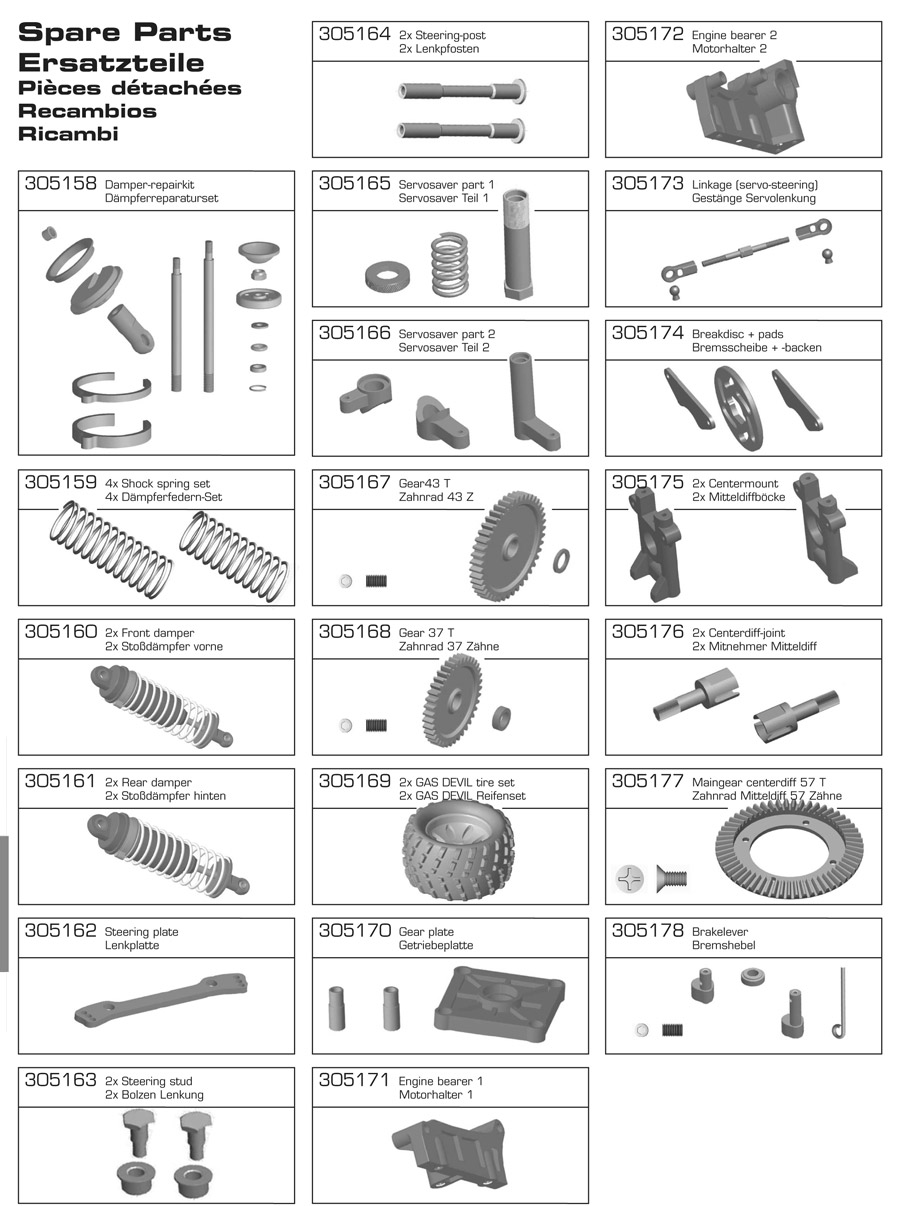 Spare Parts
Ersatzteile
Pièces détachées
Recambios
Ricambi

305158 Damper-repairkit
Dämpferreparaturset

305159 4x Shock spring set
4x Dämpferfedern-Set

305160 2x Front damper
2x Stoßdämpfer vorne

305161 2x Rear damper
2x Stoßdämpfer hinten

305162 Steering plate
Lenkplatte

305163 2x Steering stud
2x Bolzen Lenkung

305164 2x Steering-post
2x Lenkpfosten

305165 Servosaver part 1
Servosaver Teil 1

305166 Servosaver part 2
Servosaver Teil 2

305167 Gear43 T
Zahnrad 43 Z

305168 Gear 37 T
Zahnrad 37 Zähne

305169 2x GAS DEVIL tire set
2x GAS DEVIL Reifenset

305170 Gear plate
Getriebeplatte

305171 Engine bearer 1
Motorhalter 1

305172 Engine bearer 2
Motorhalter 2

305173 Linkage (servo-steering)
Gestänge Servolenkung

305174 Breakdisc + pads
Bremsscheibe + -backen

305175 2x Centermount
2x Mitteldiffböcke

305176 2x Centerdiff-joint
2x Mitnehmer Mitteldiff

305177 Maingear centerdiff 57 T
Zahnrad Mitteldiff 57 Zähne

305178 Brakelever
Bremshebel