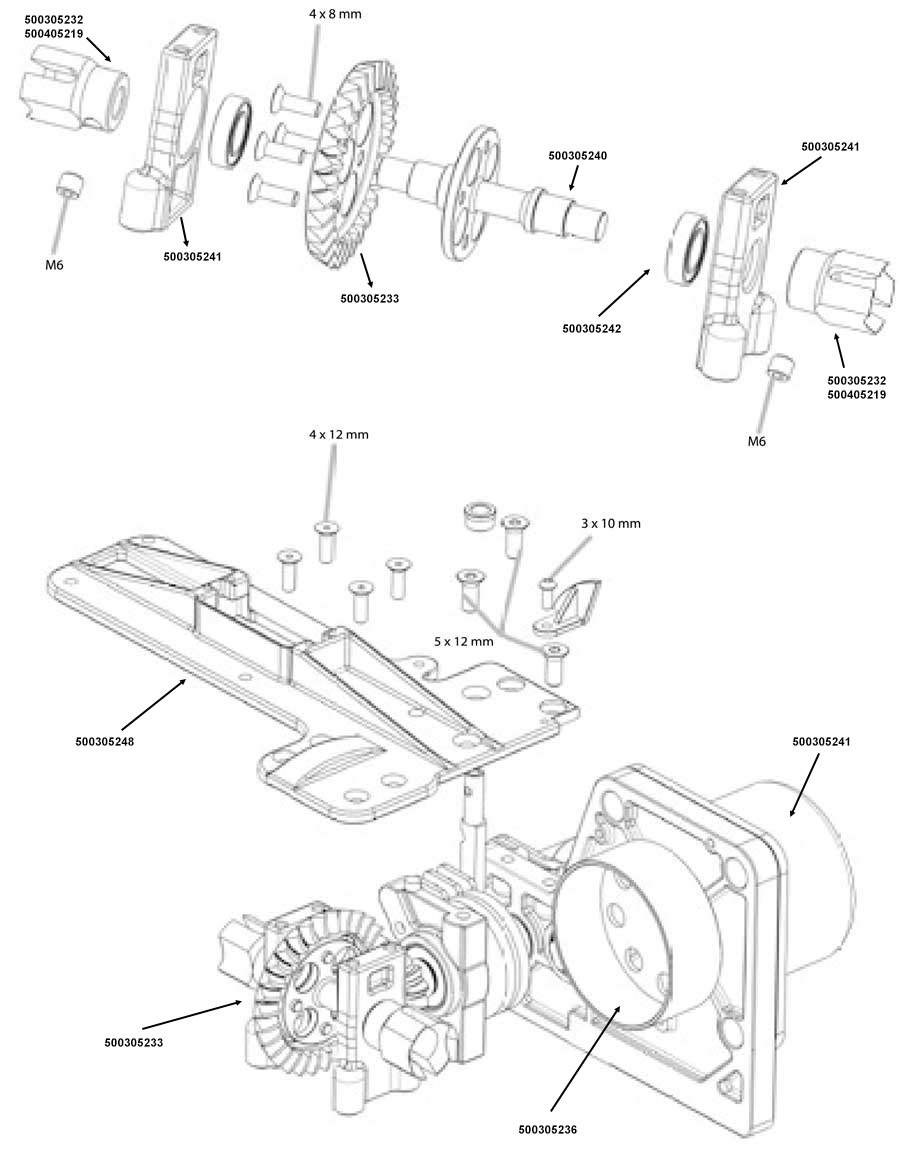 500305232
500405219

4 x 8 mm

500305240

500305241

M6

500305241

500305233

500305242

500305232
500405219

M6

4 x 12 mm

3 x 10 mm

5 x 12 mm

500305248

500305241

500305233

500305236